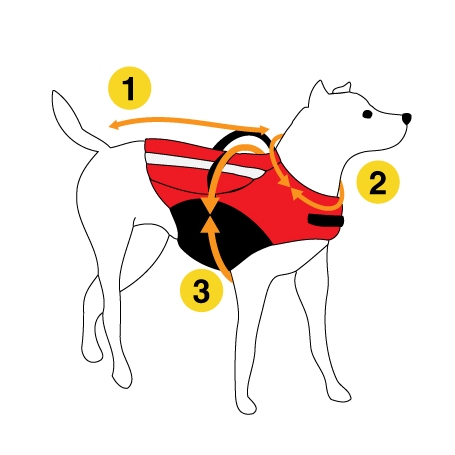 1

2

3